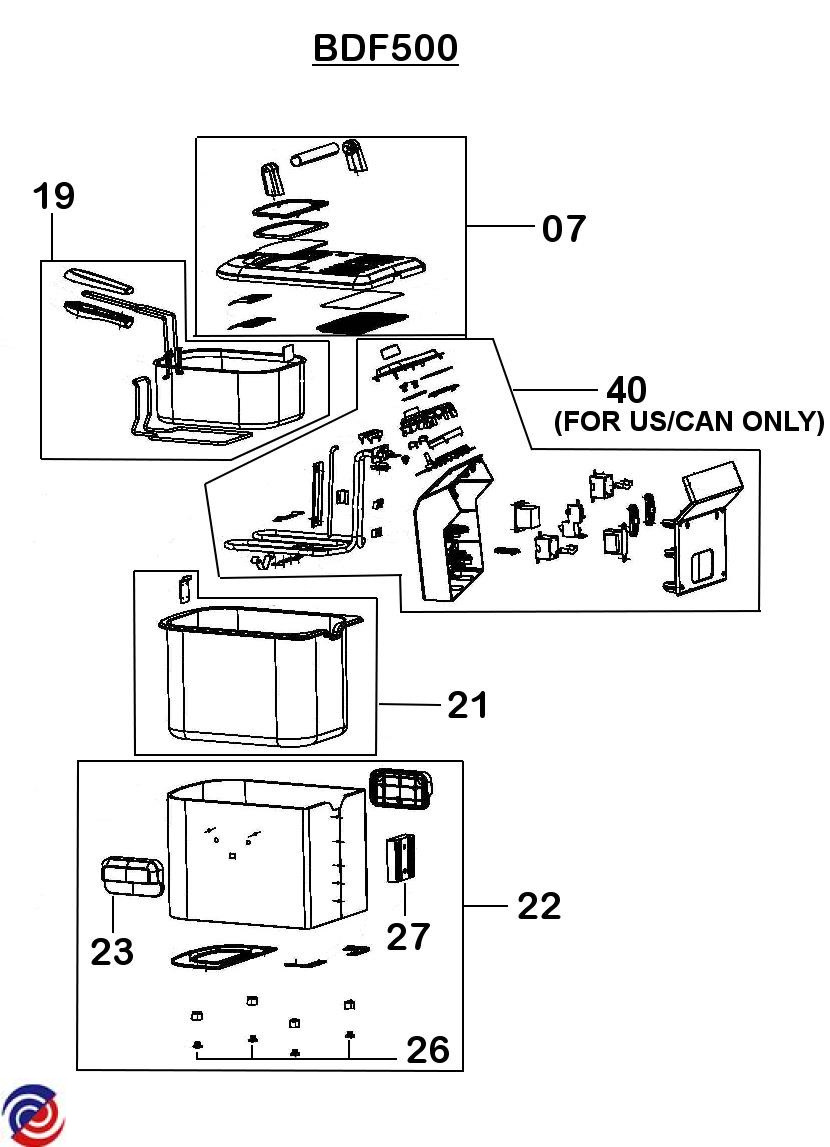 BDF500

19

07

40
(FOR US/CAN ONLY)

21

22

23

27

26